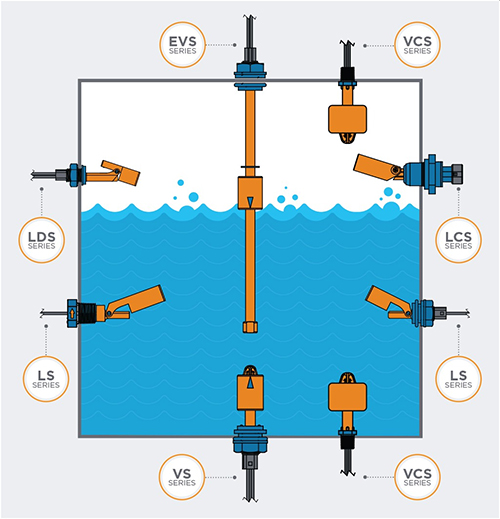 EVS
SERIES

VCS
SERIES

LDS
SERIES

LCS
SERIES

LS
SERIES

LS
SERIES

VS
SERIES

VCS
SERIES